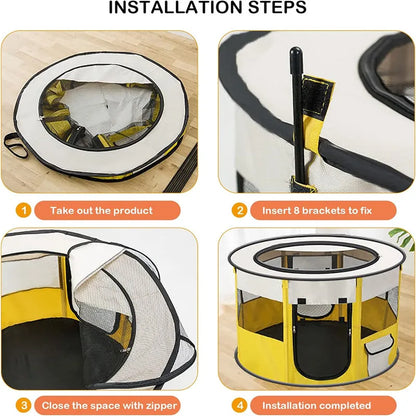 INSTALLATION STEPS

1 Take out the product

2 Insert 8 brackets to fix

3 Close the space with zipper

4 Installation completed